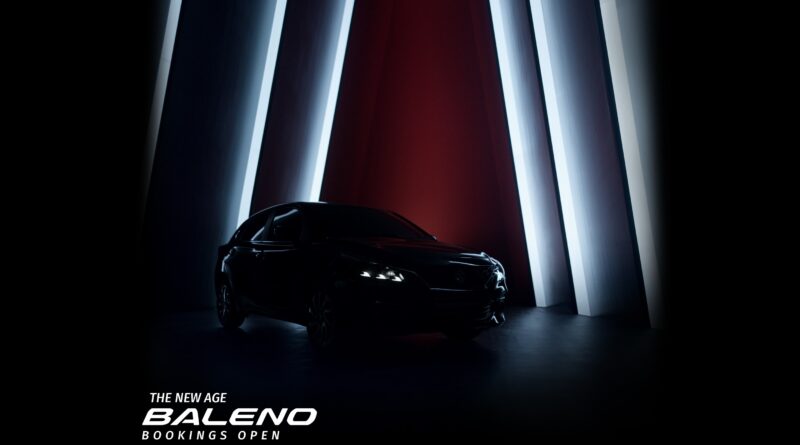 THE NEW AGE
BALENO
BOOKINGS OPEN