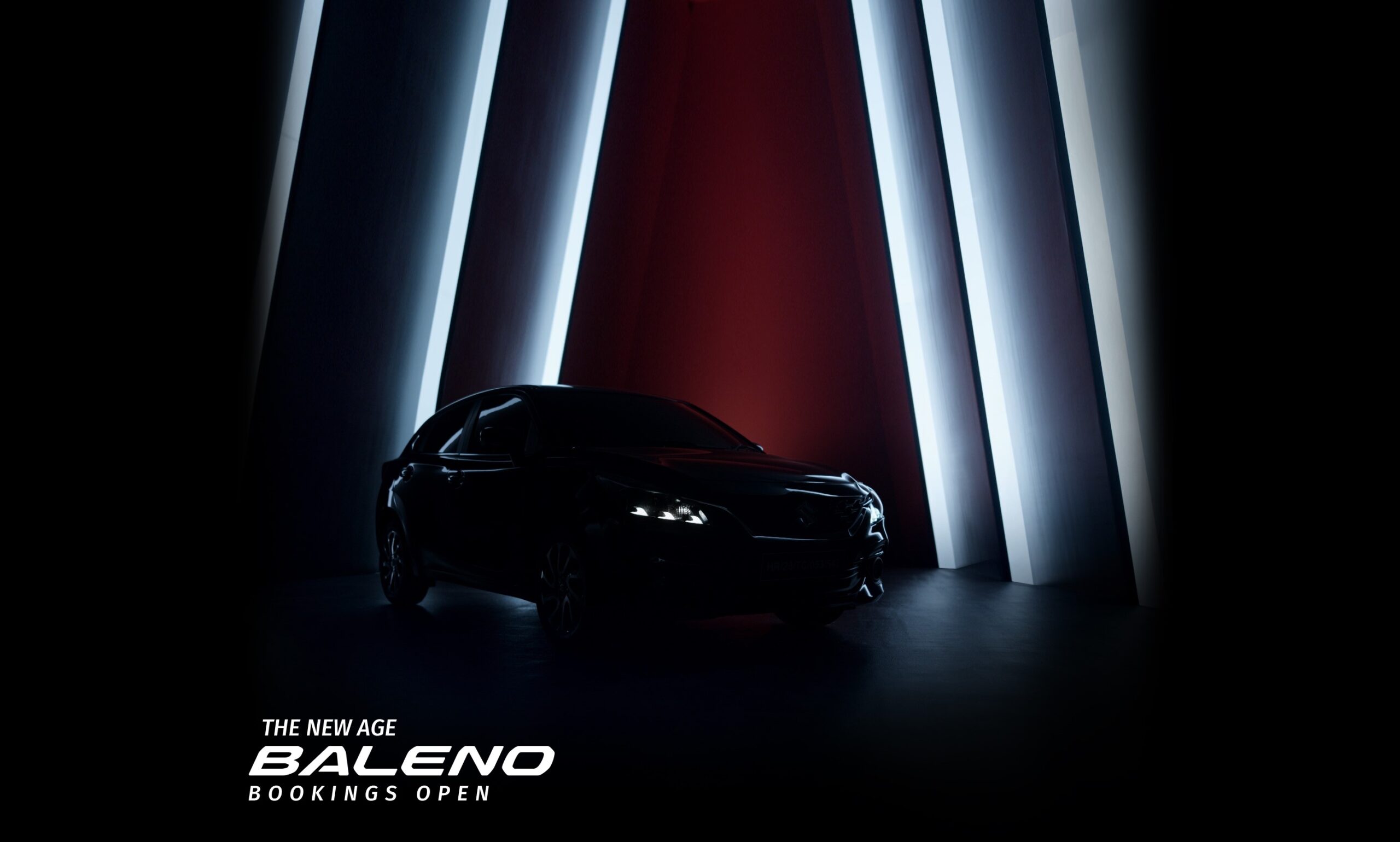 THE NEW AGE
BALENO
BOOKINGS OPEN